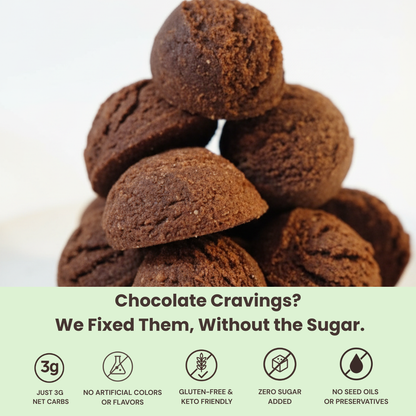 Chocolate Cravings?
We Fixed Them, Without the Sugar.

3g
JUST 3G NET CARBS

NO ARTIFICIAL COLORS OR FLAVORS

GLUTEN-FREE & KETO FRIENDLY

ZERO SUGAR ADDED

NO SEED OILS OR PRESERVATIVES