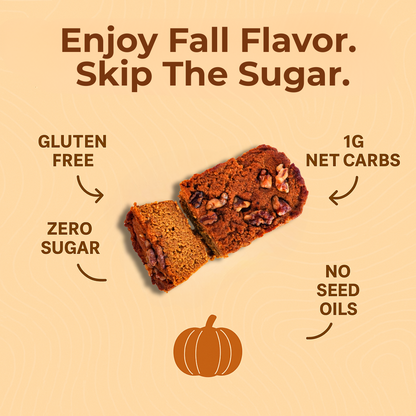 Enjoy Fall Flavor.
Skip The Sugar.

GLUTEN FREE

1G NET CARBS

ZERO SUGAR

NO SEED OILS