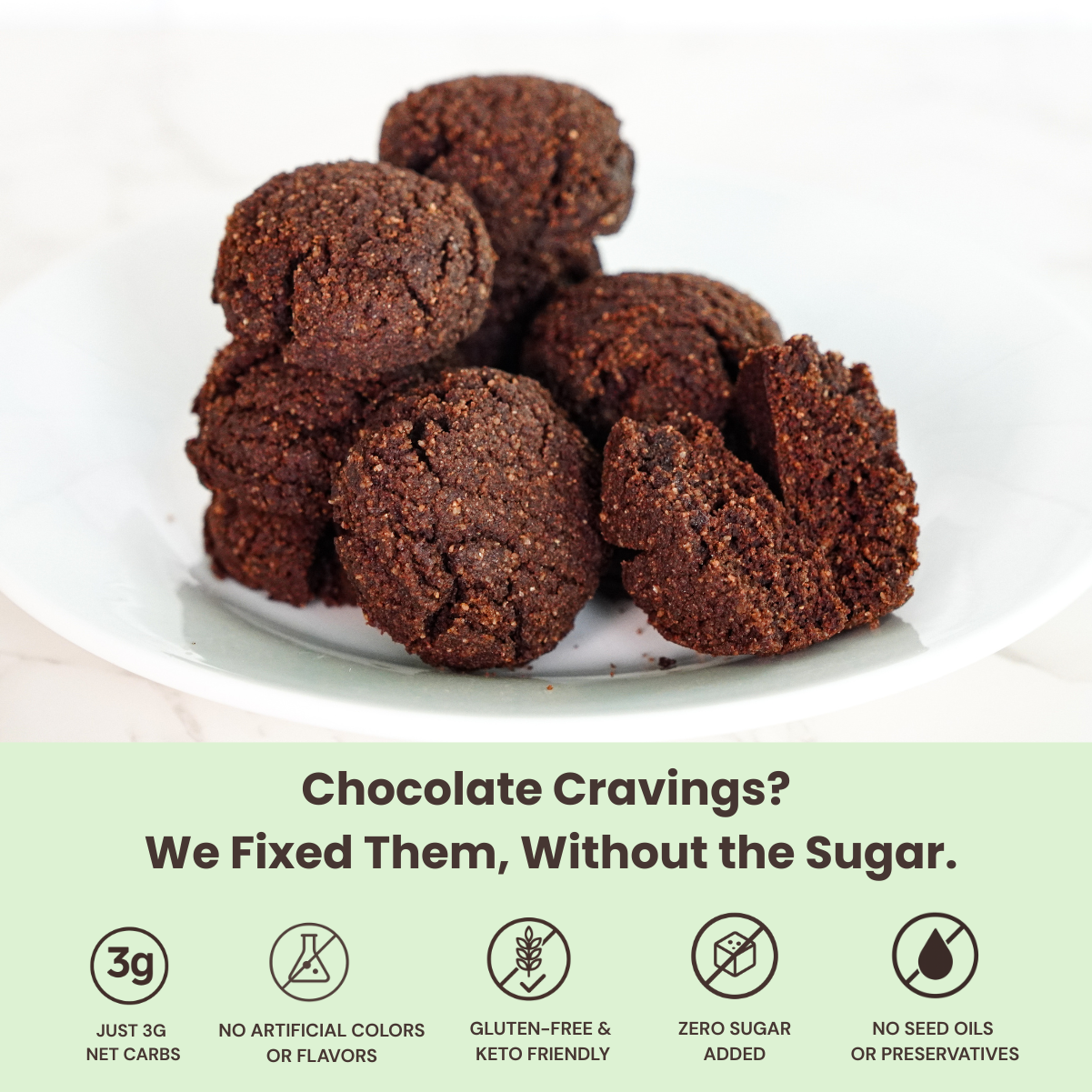 Chocolate Cravings?
We Fixed Them, Without the Sugar.

3g

JUST 3G NET CARBS

NO ARTIFICIAL COLORS OR FLAVORS

GLUTEN-FREE & KETO FRIENDLY

ZERO SUGAR ADDED

NO SEED OILS OR PRESERVATIVES