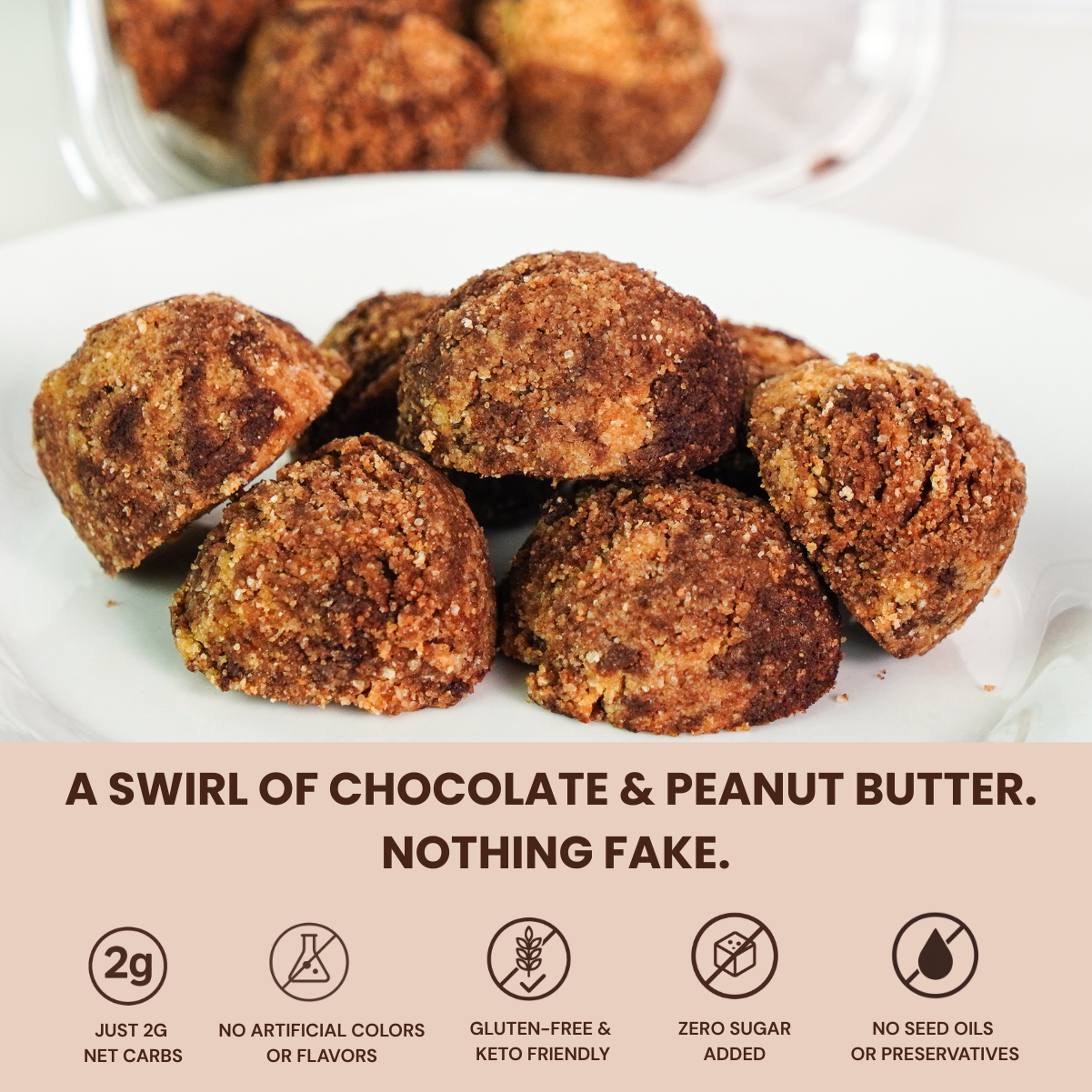 A SWIRL OF CHOCOLATE & PEANUT BUTTER. NOTHING FAKE.

2g

JUST 2G NET CARBS

NO ARTIFICIAL COLORS OR FLAVORS

GLUTEN-FREE & KETO FRIENDLY

ZERO SUGAR ADDED

NO SEED OILS OR PRESERVATIVES