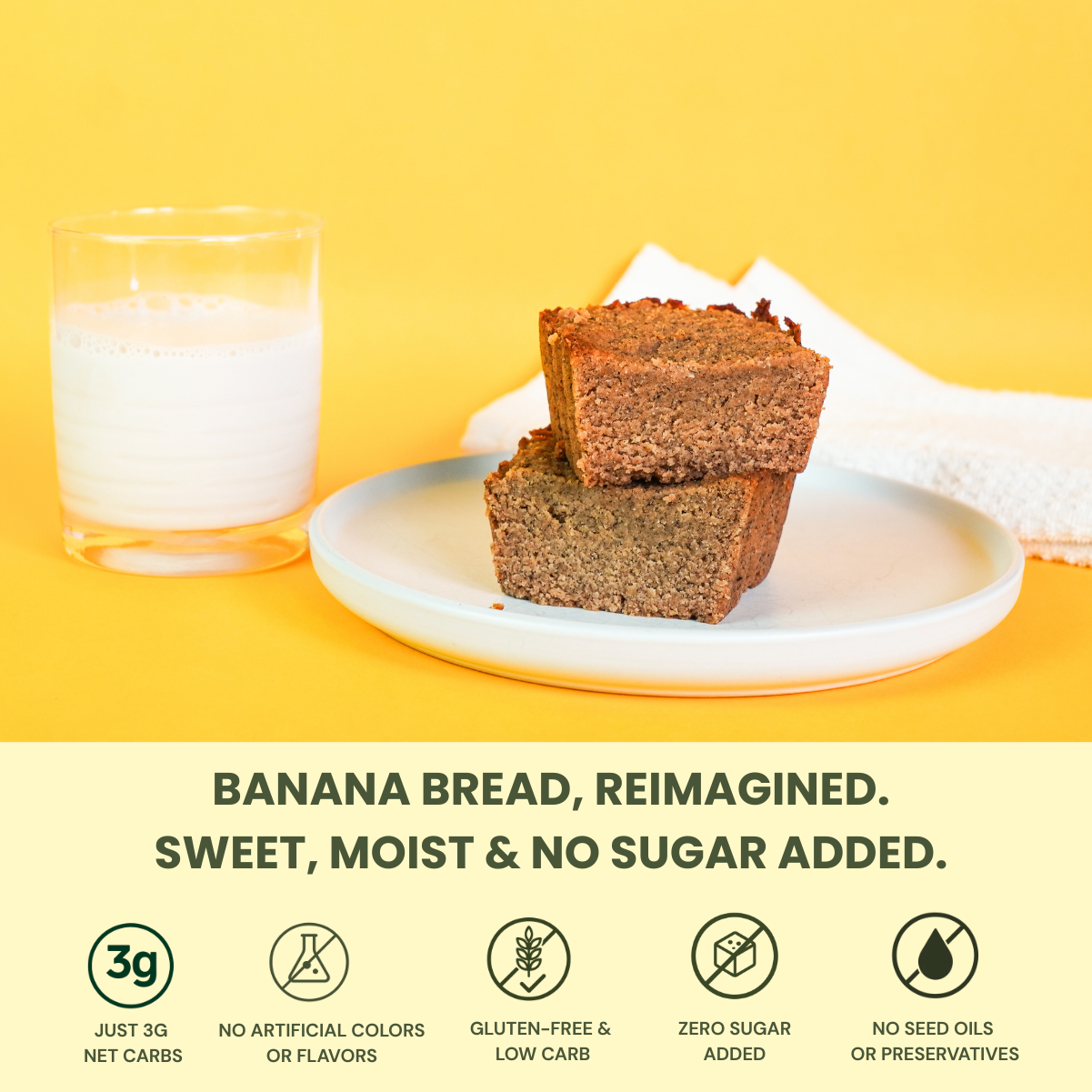 BANANA BREAD, REIMAGINED.
SWEET, MOIST & NO SUGAR ADDED.

3g
JUST 3G NET CARBS

NO ARTIFICIAL COLORS OR FLAVORS

GLUTEN-FREE & LOW CARB

ZERO SUGAR ADDED

NO SEED OILS OR PRESERVATIVES